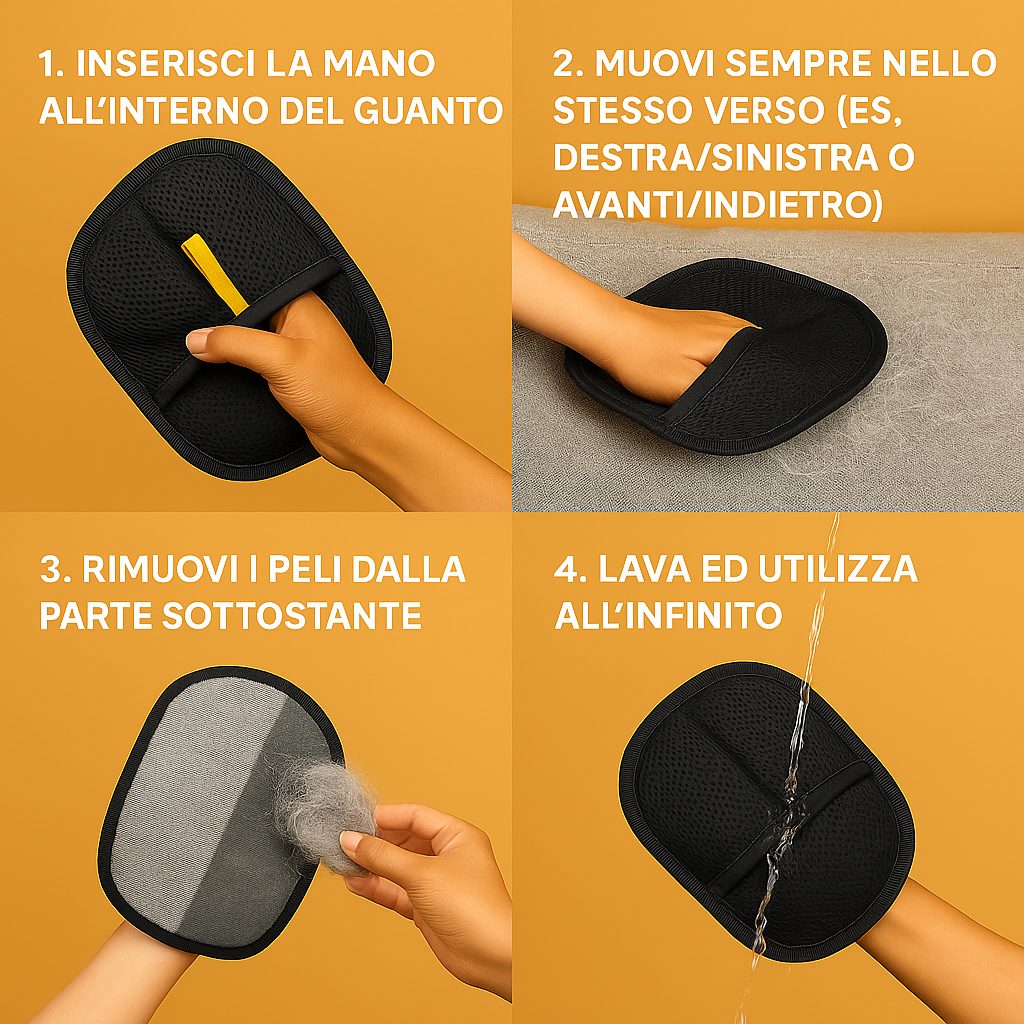 1. INSERISCI LA MANO ALL'INTERNO DEL GUANTO

2. MUOVI SEMPRE NELLO STESSO VERSO (ES, DESTRA/SINISTRA O AVANTI/INDIETRO)

3. RIMUOVI I PELI DALLA PARTE SOTTOSTANTE

4. LAVA ED UTILIZZA ALL'INFINITO